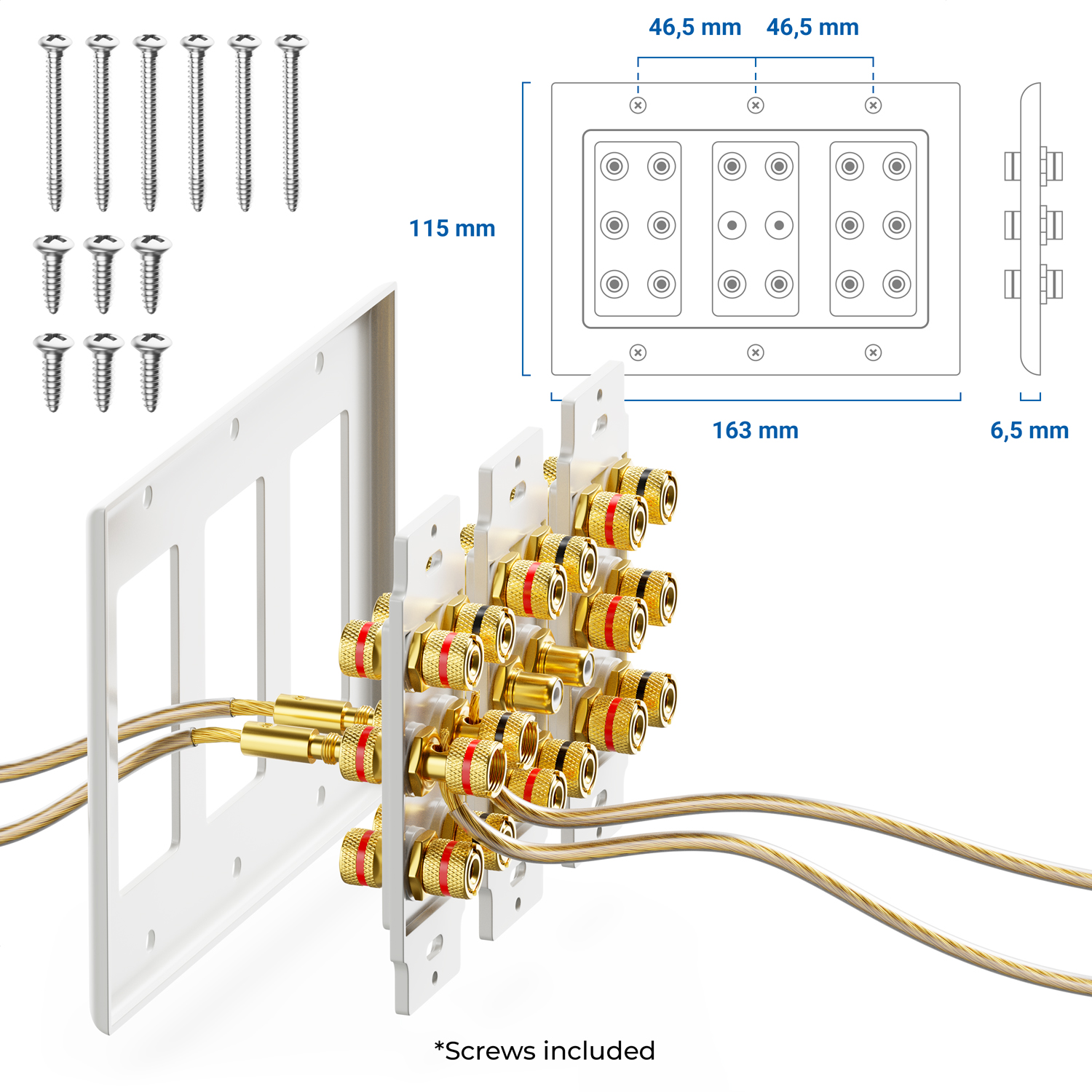 46,5 mm 46,5 mm

115 mm

163 mm

6,5 mm

*Screws included