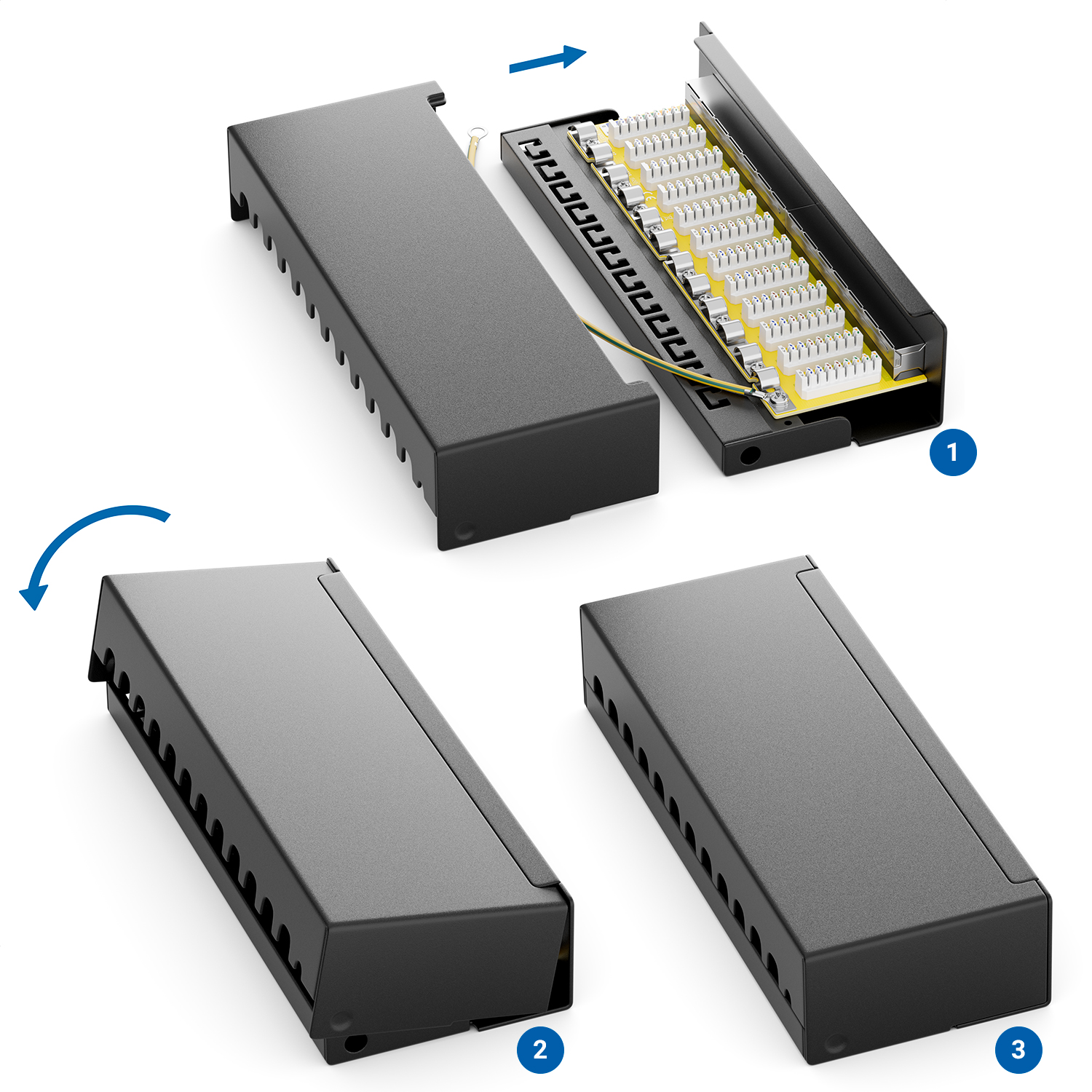 1

2

3