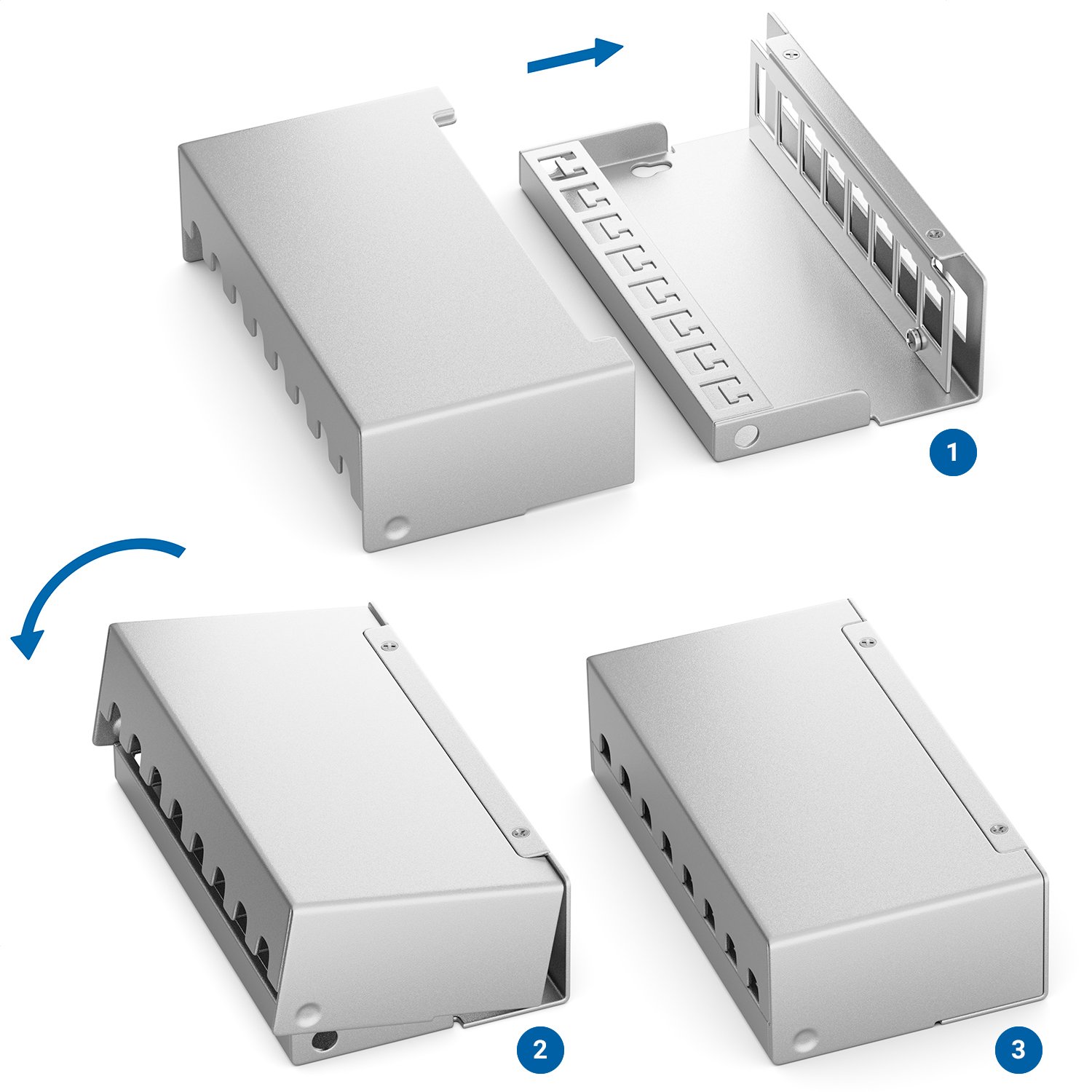 1

2

3