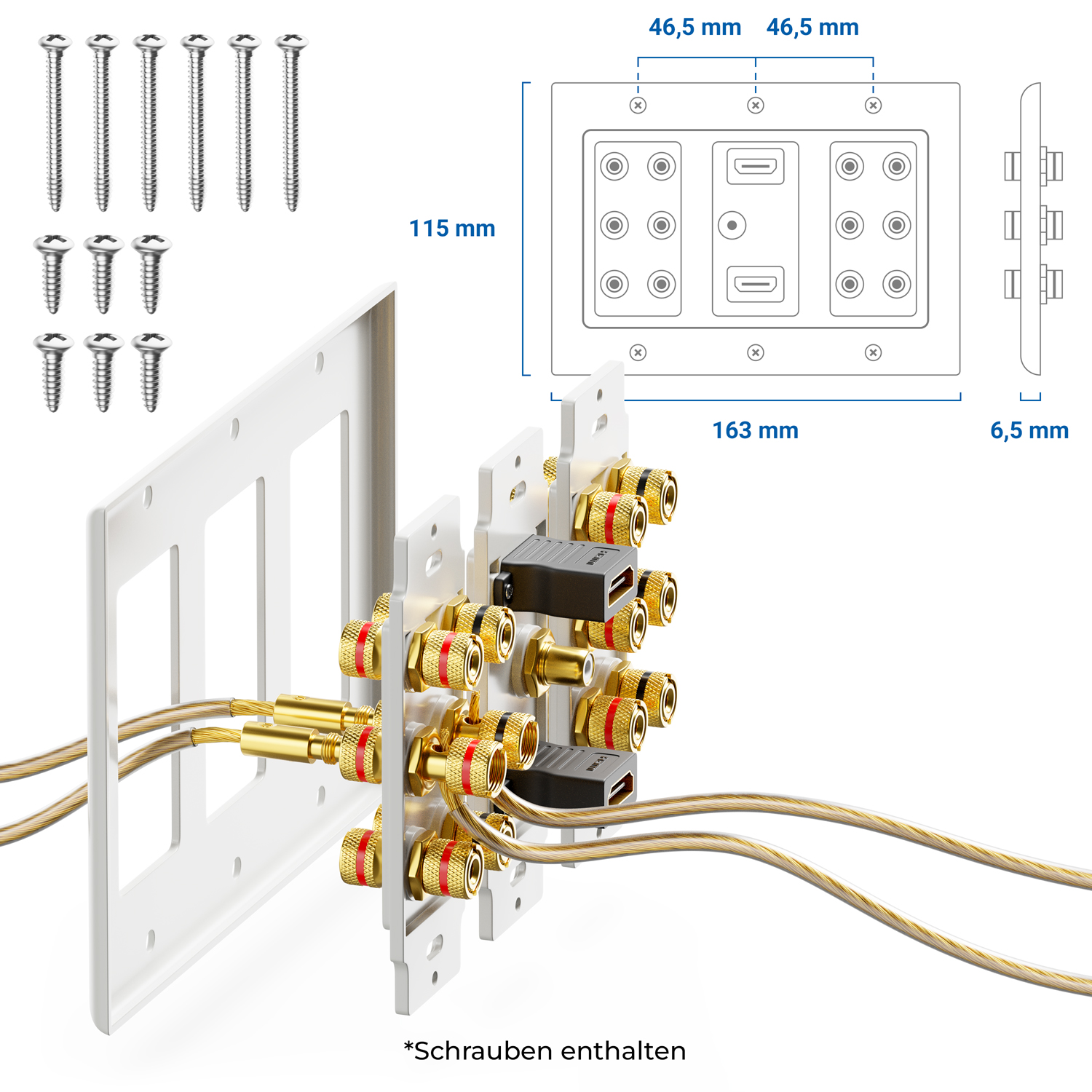 46,5 mm 46,5 mm

115 mm

163 mm

6,5 mm

*Schrauben enthalten