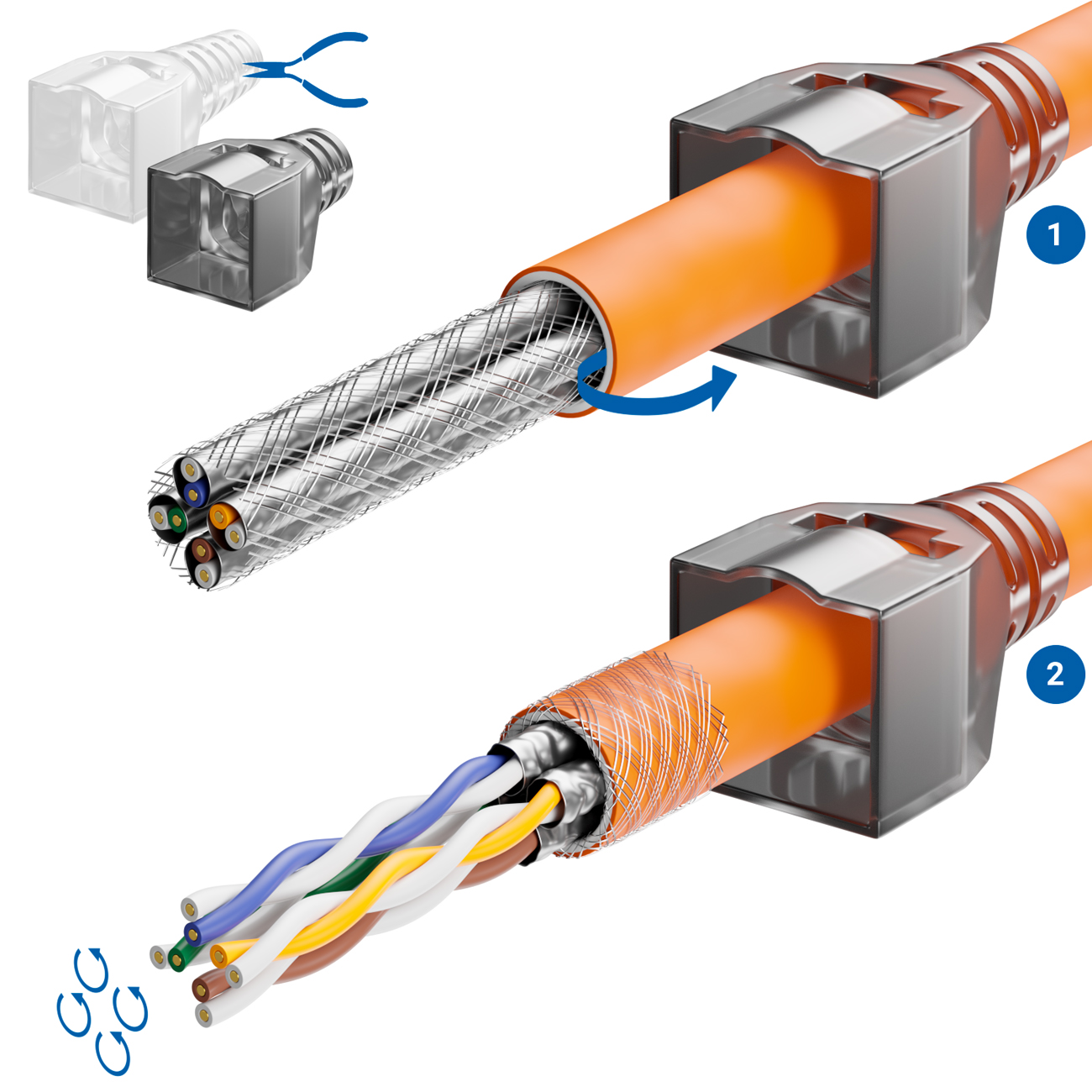 1

2