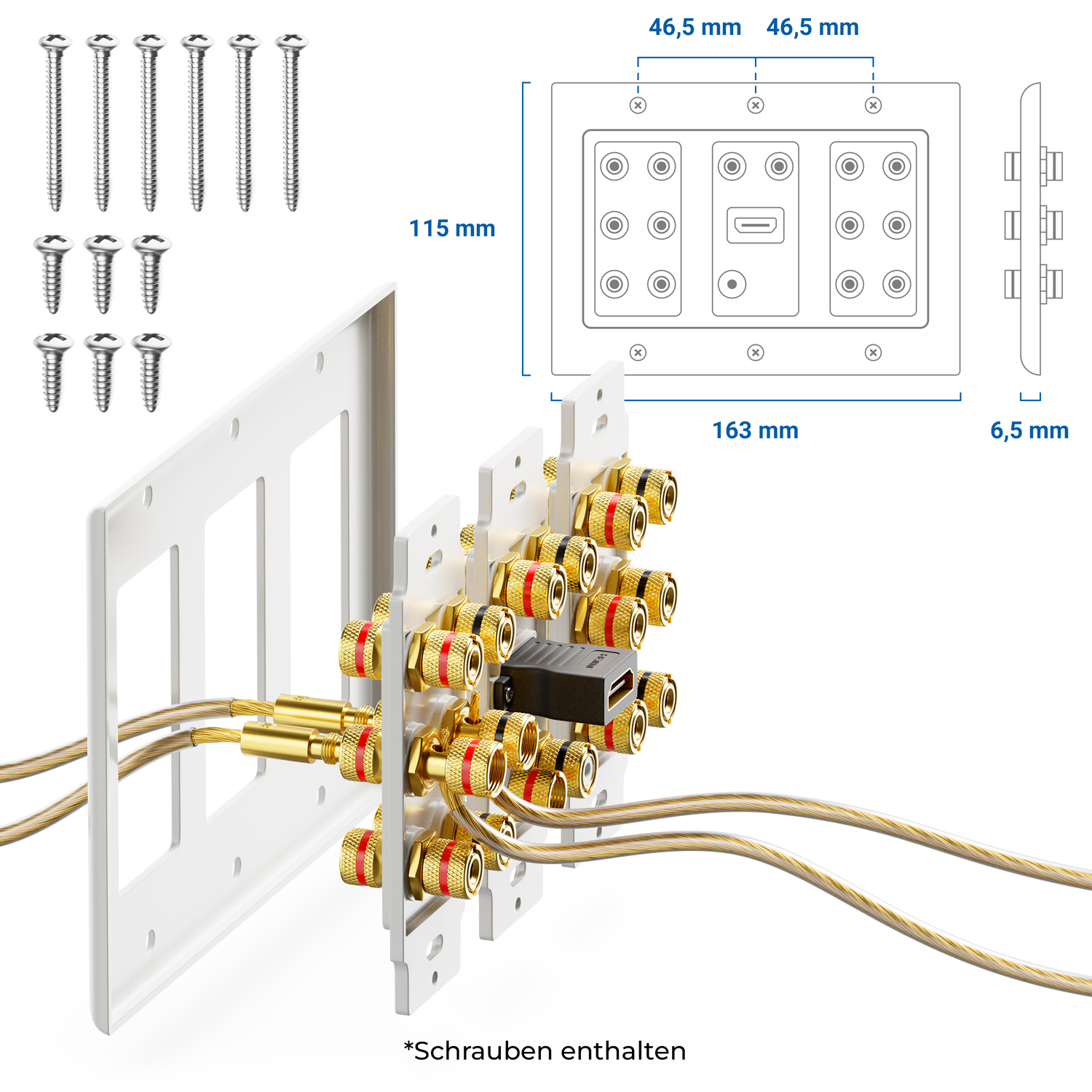 46,5 mm 46,5 mm

115 mm

163 mm

6,5 mm

*Schrauben enthalten