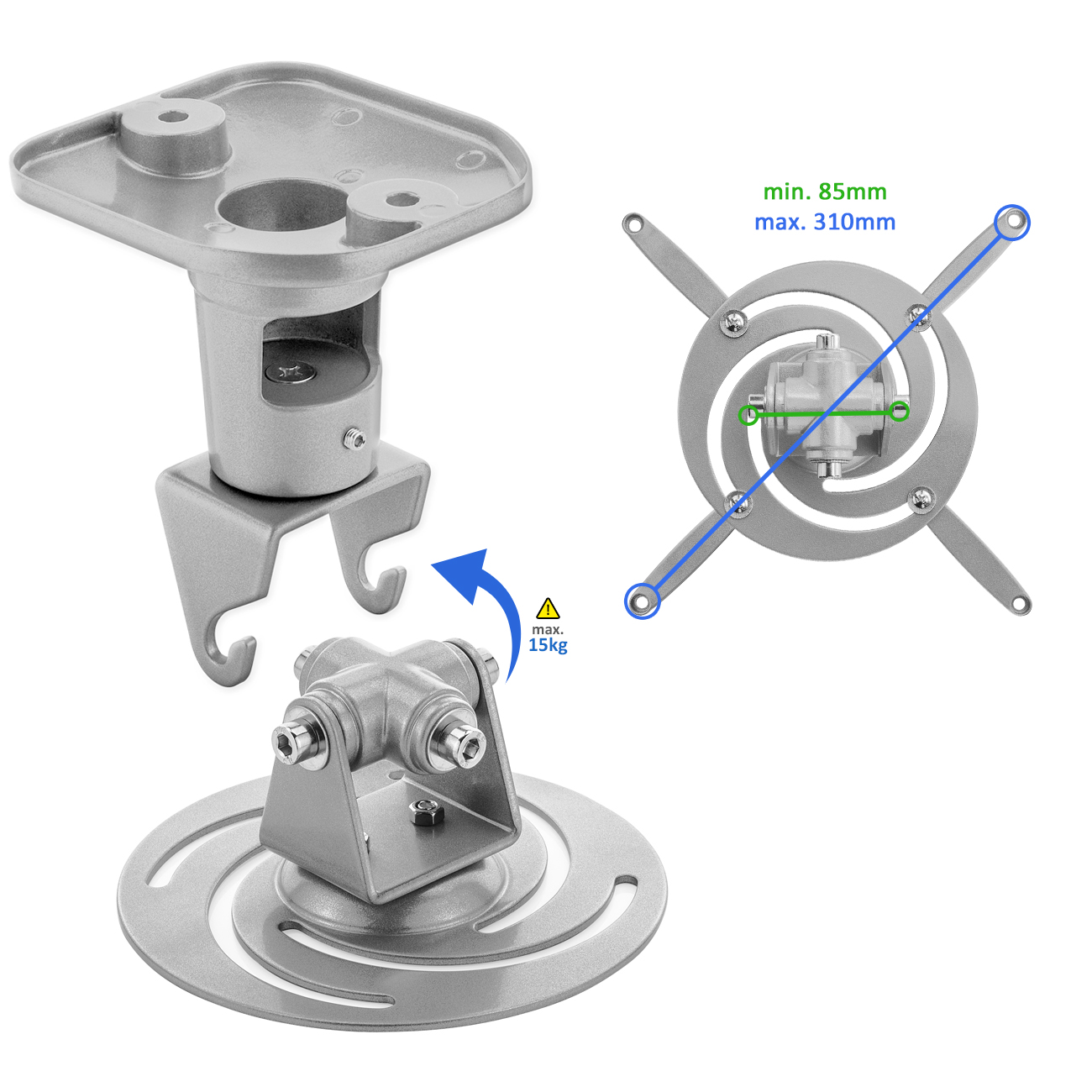 min. 85mm
max. 310mm

max.
15kg