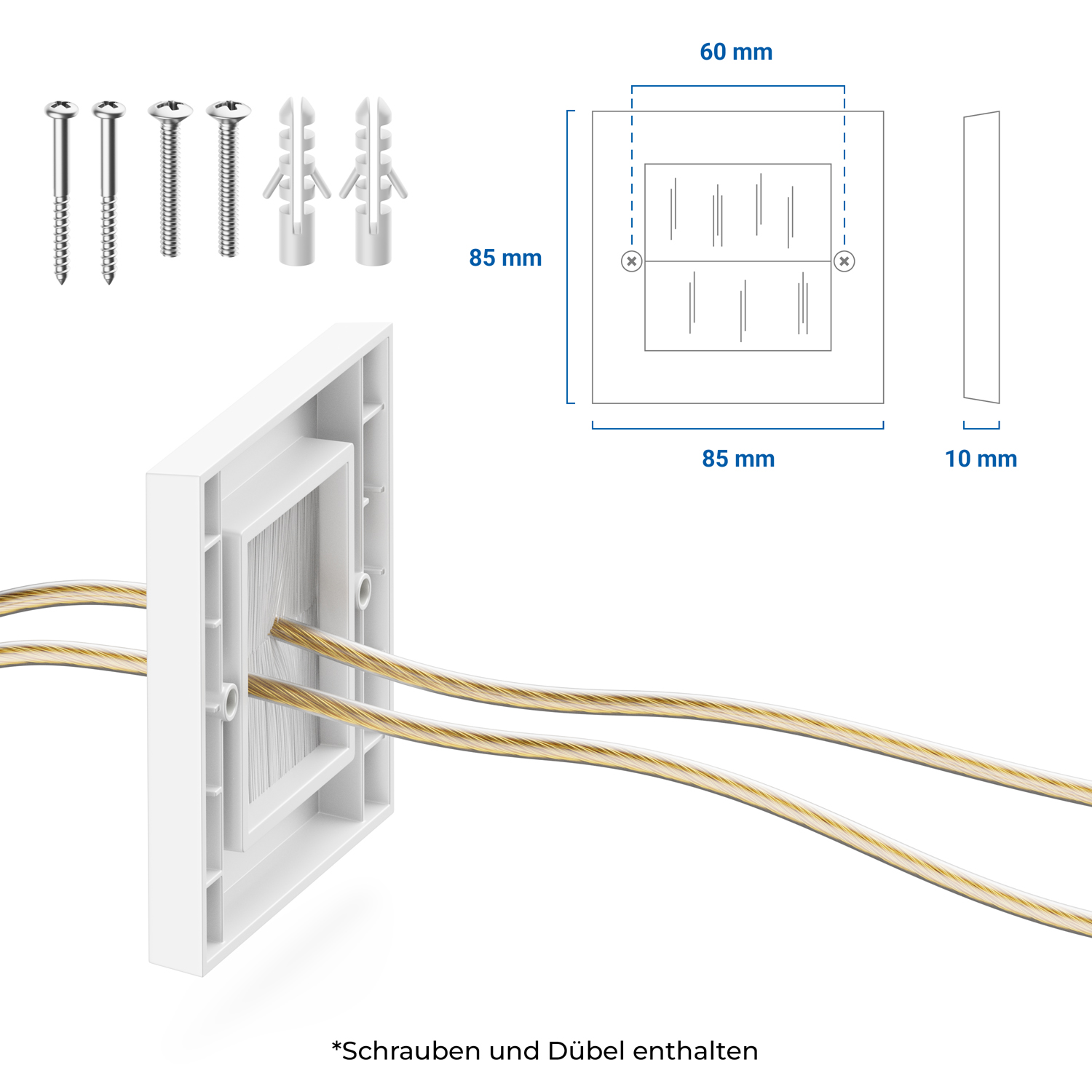 60 mm

85 mm

85 mm

10 mm

*Schrauben und Dübel enthalten