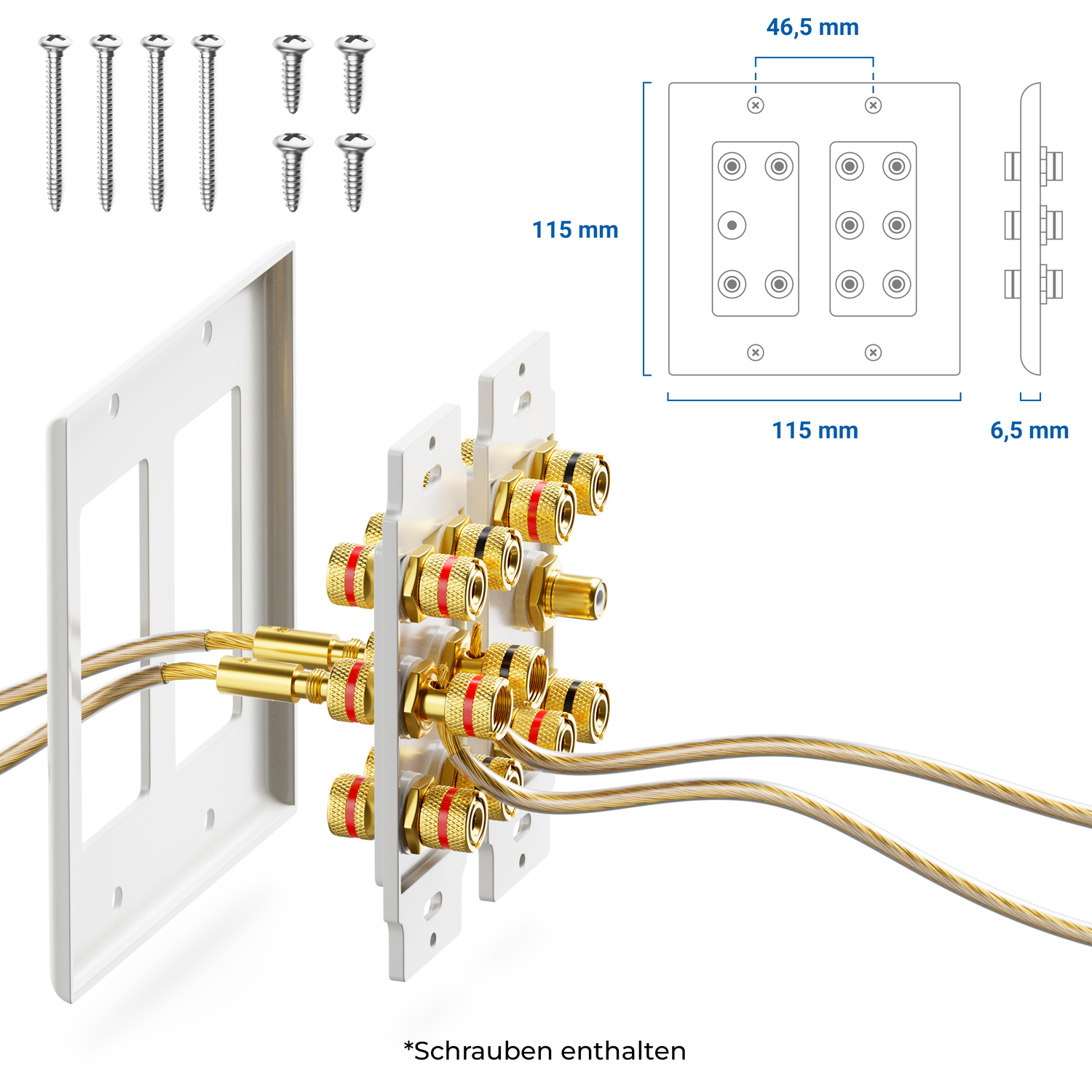 46,5 mm

115 mm

115 mm

6,5 mm

*Schrauben enthalten