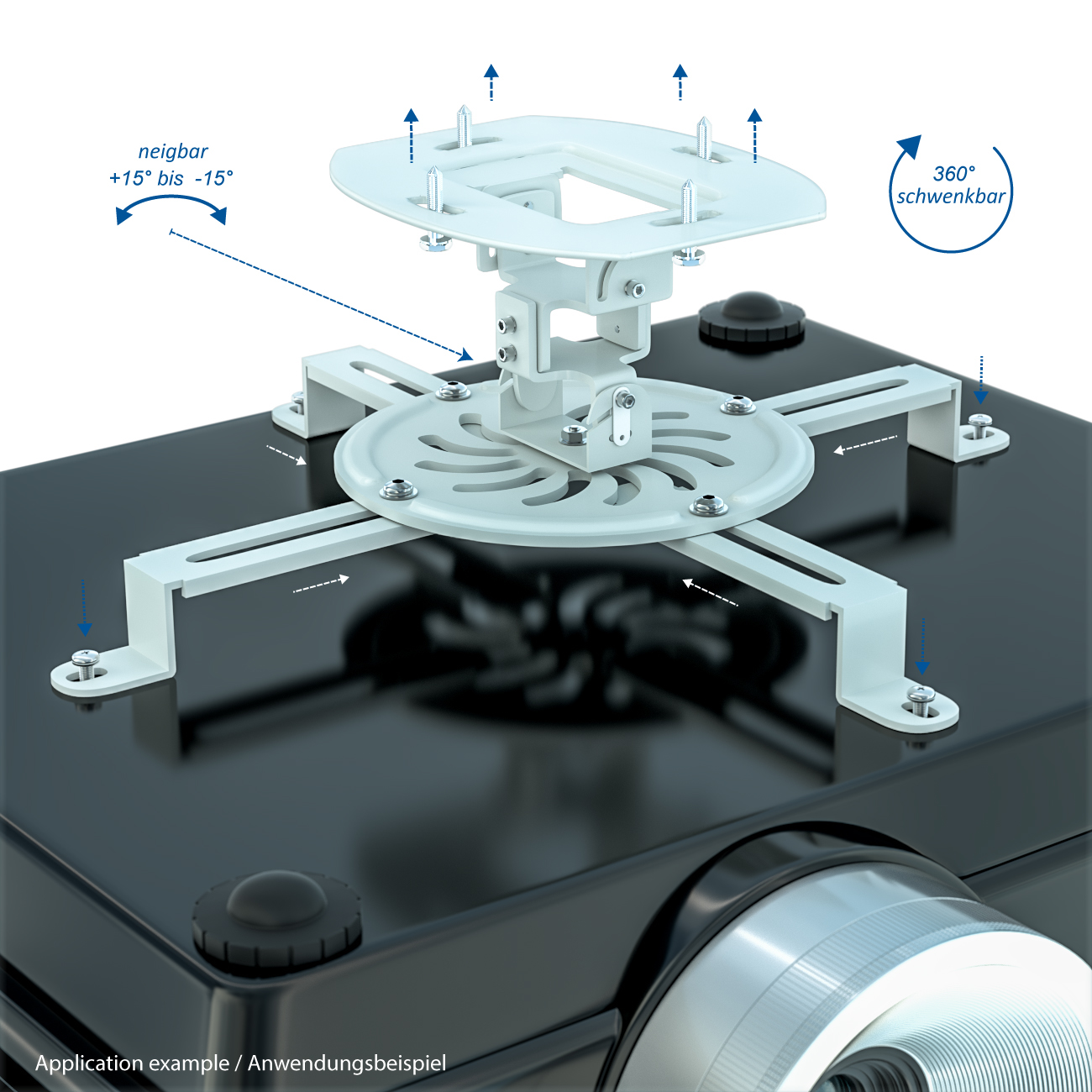 neigbar
+15° bis -15°

360°
schwenkbar

Application example / Anwendungsbeispiel