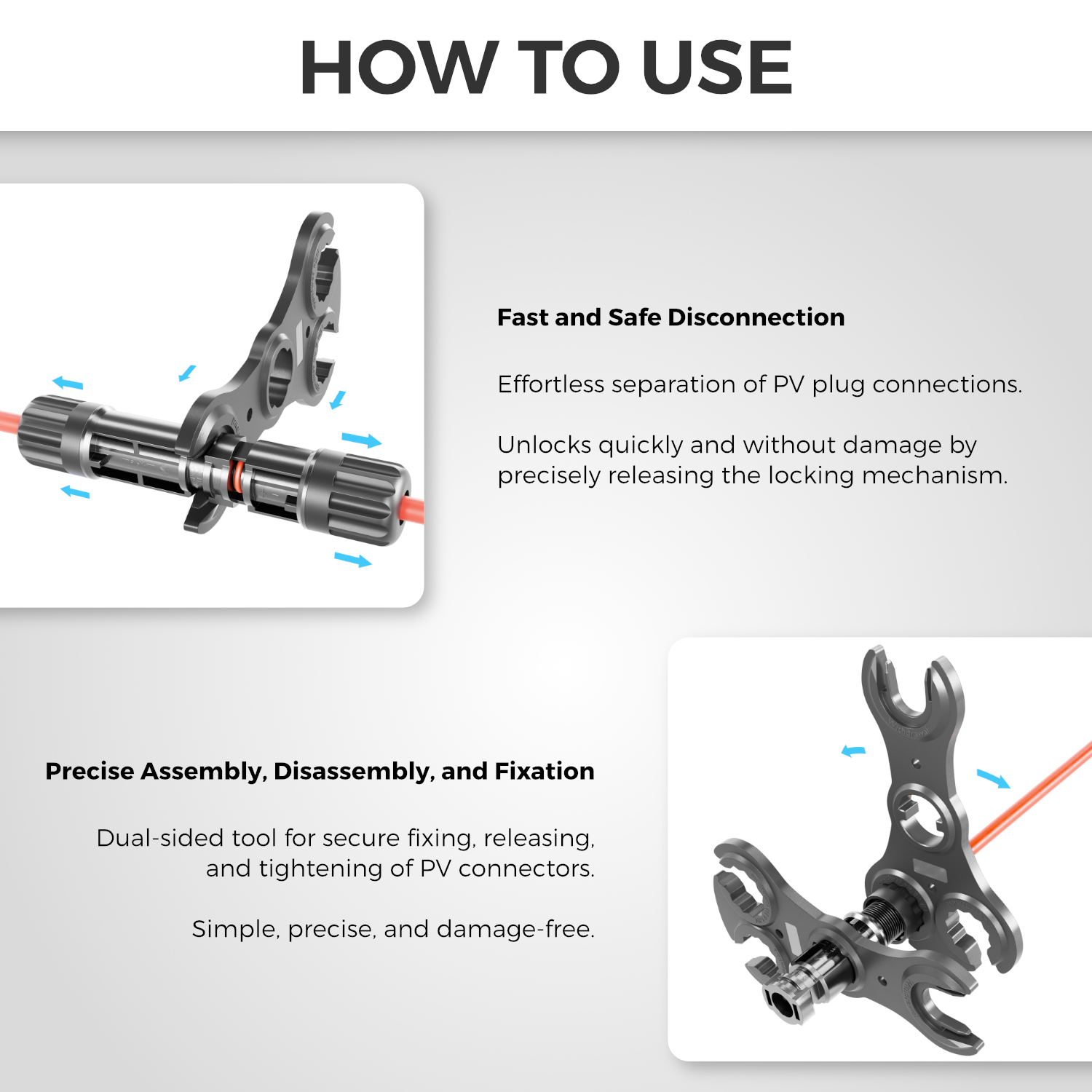 HOW TO USE

Fast and Safe Disconnection

Effortless separation of PV plug connections.

Unlocks quickly and without damage by precisely releasing the locking mechanism.

Precise Assembly, Disassembly, and Fixation

Dual-sided tool for secure fixing, releasing, and tightening of PV connectors.

Simple, precise, and damage-free.