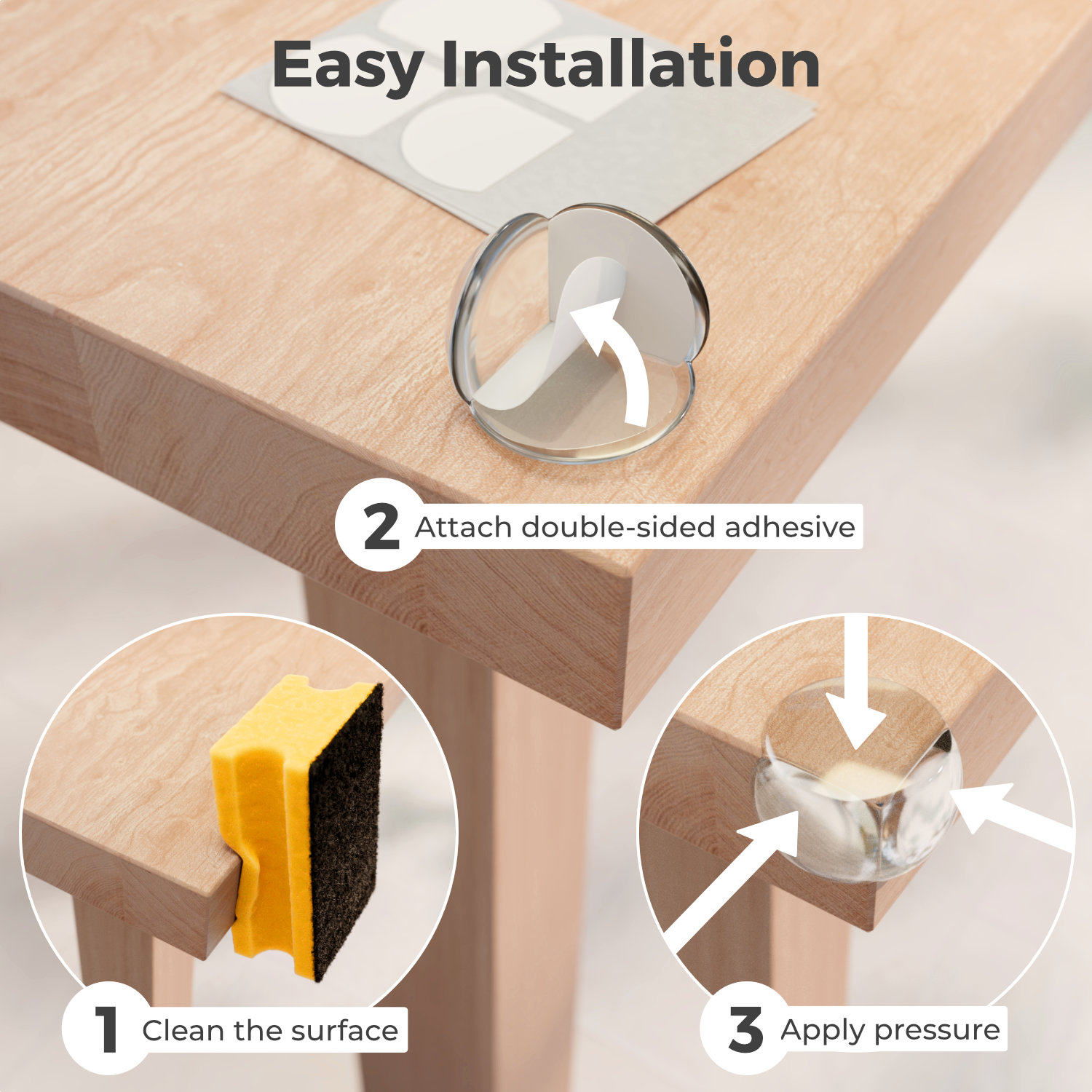 Easy Installation

2 Attach double-sided adhesive

1 Clean the surface

3 Apply pressure