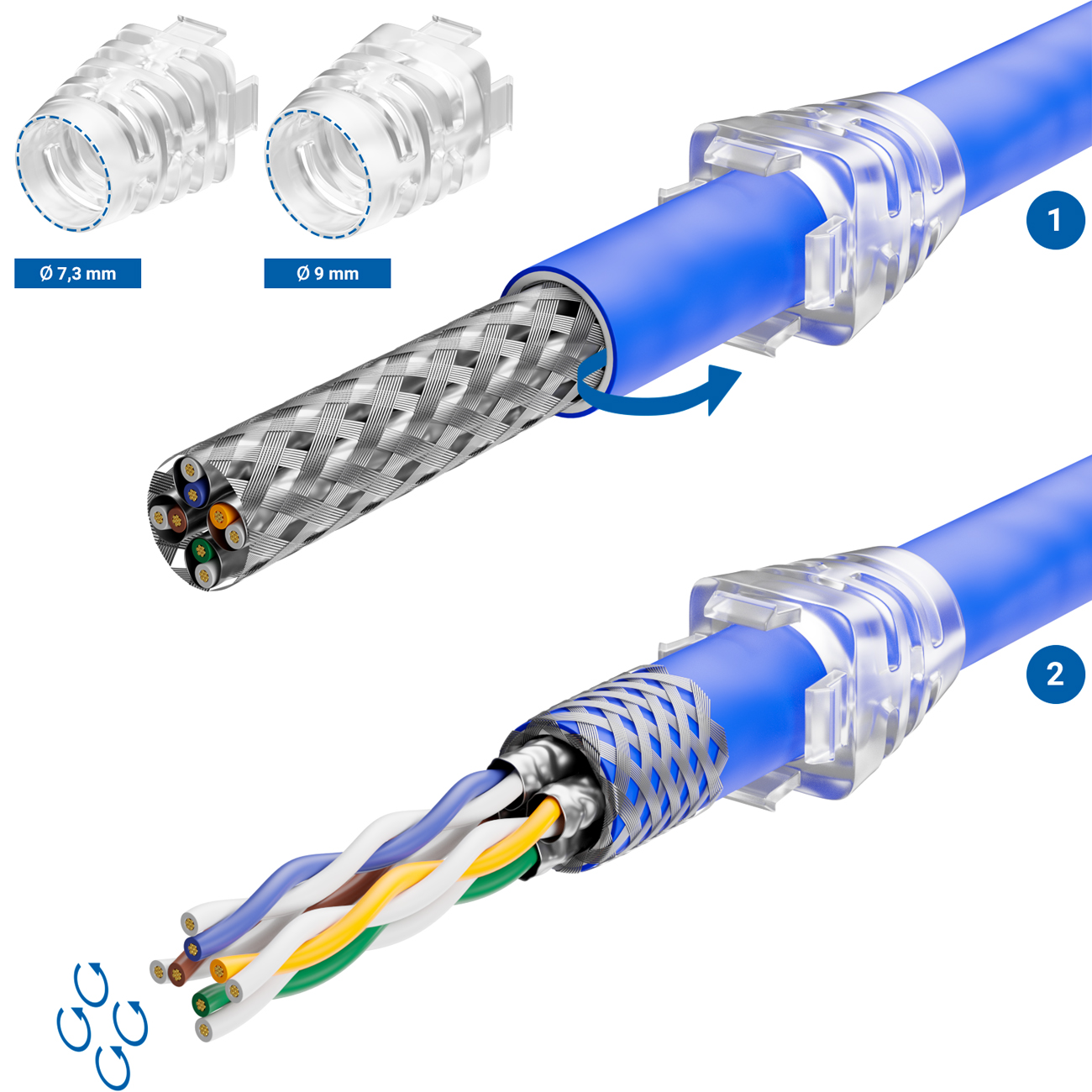 Ø 7,3 mm

Ø 9 mm

1

2