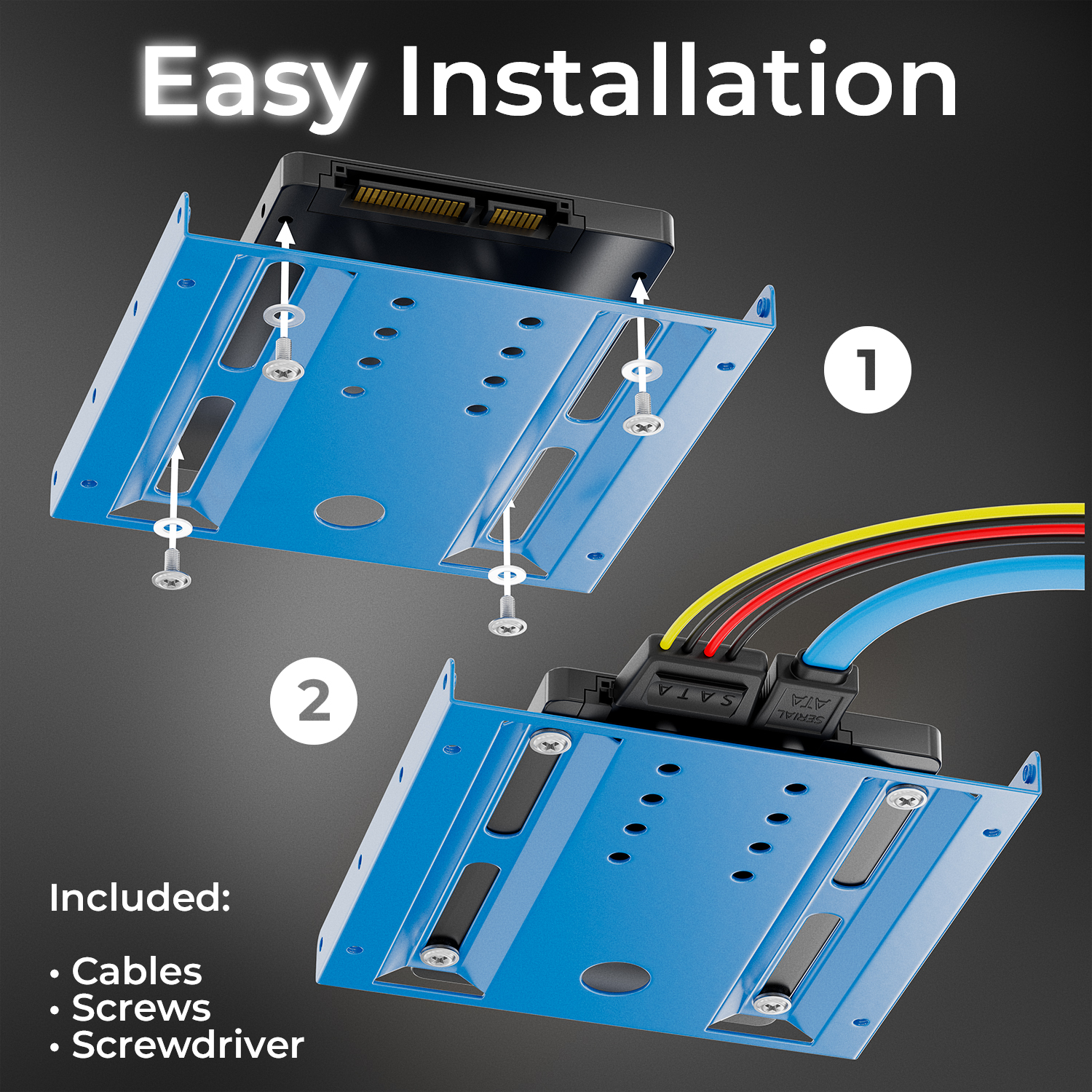 Easy Installation

1

2

SATA

SERIAL ATA

Included:

• Cables
• Screws
• Screwdriver