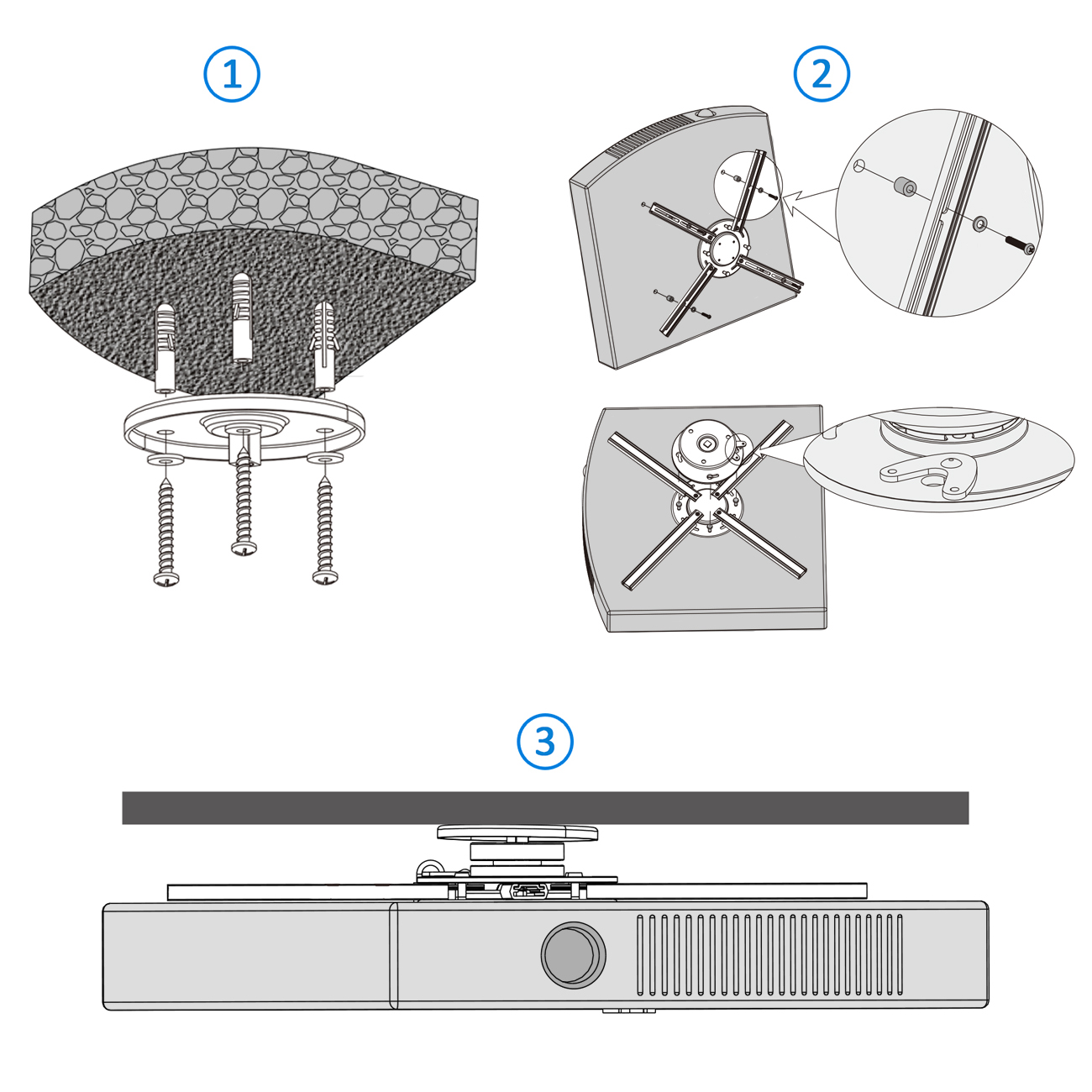 1

2

3