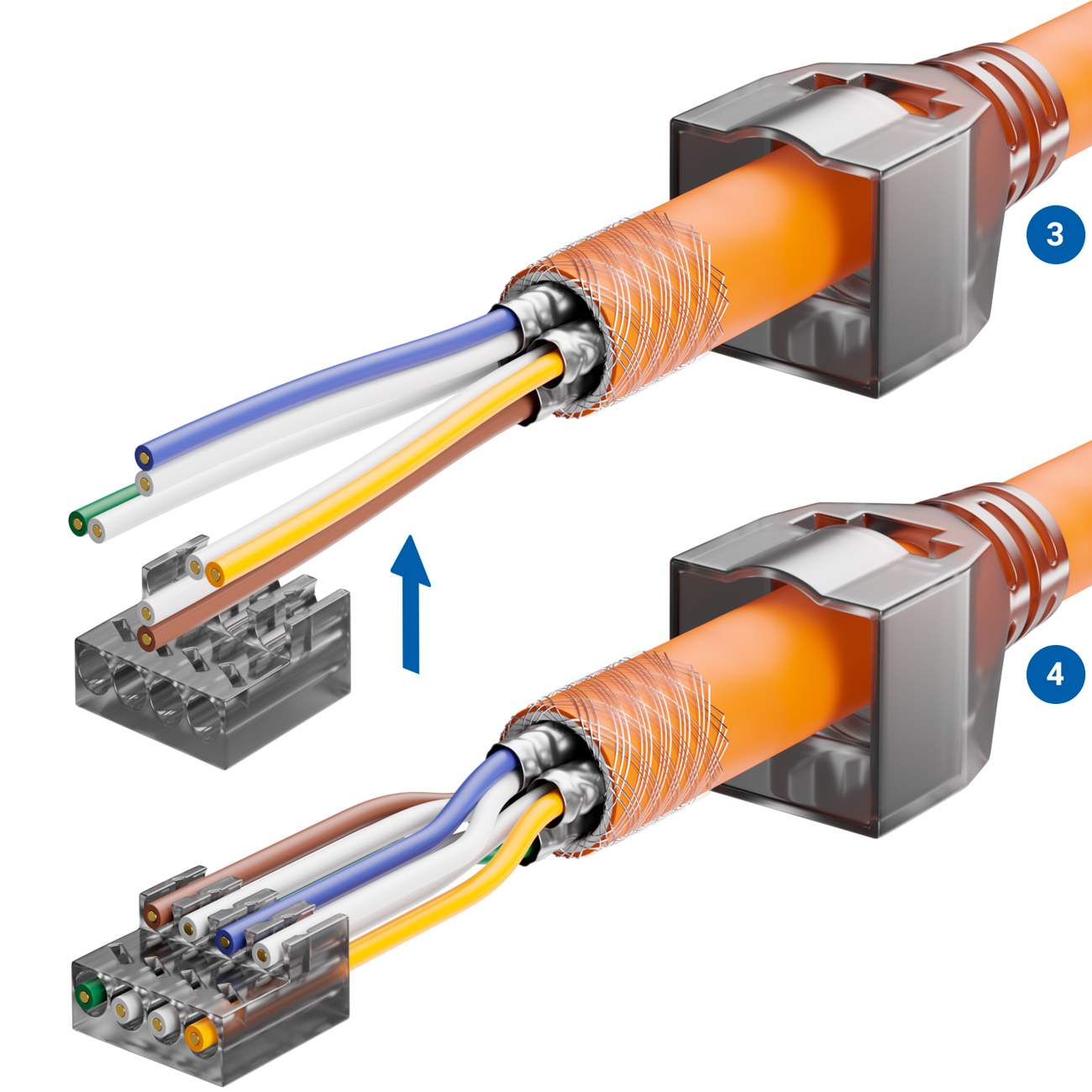 3

4