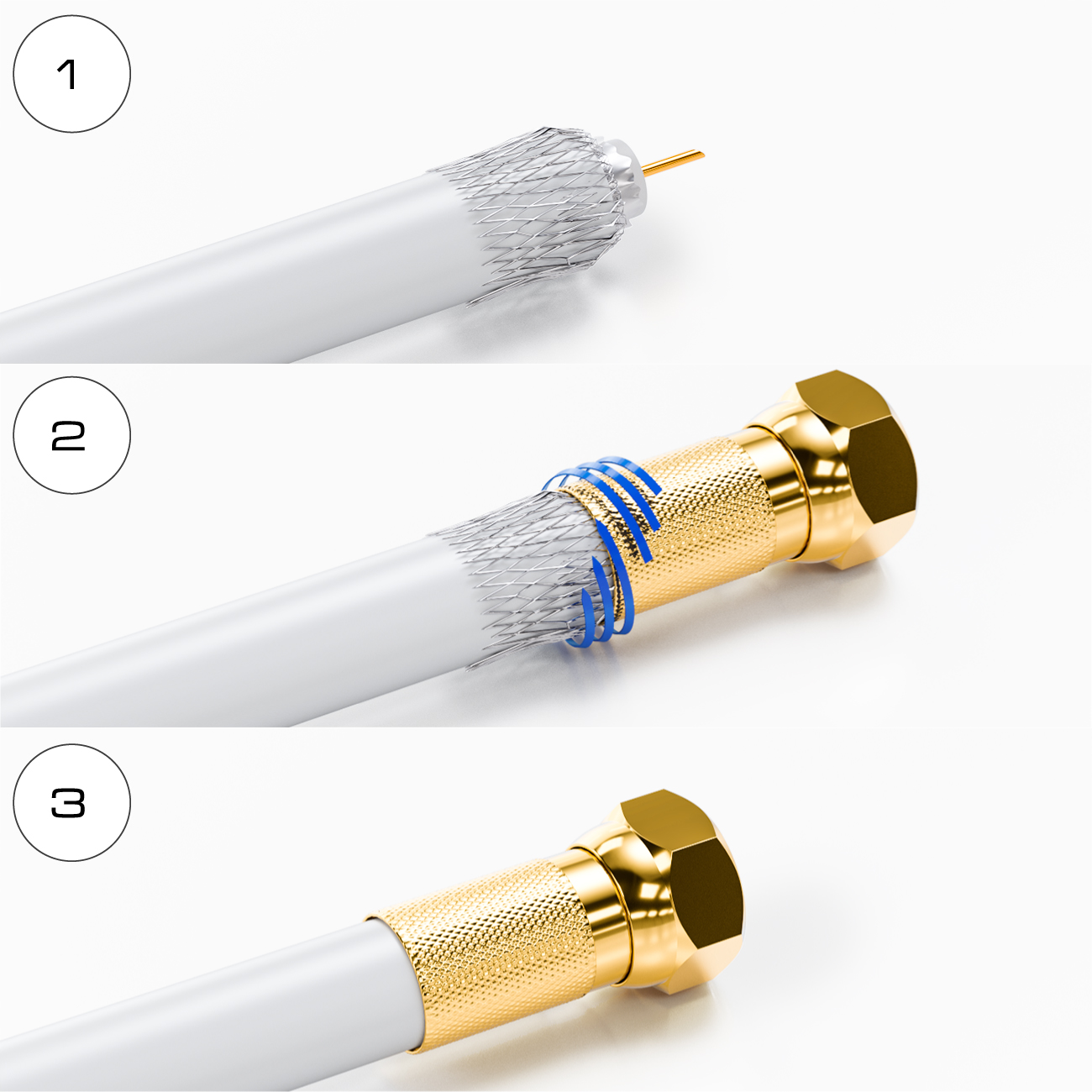 1

2

3