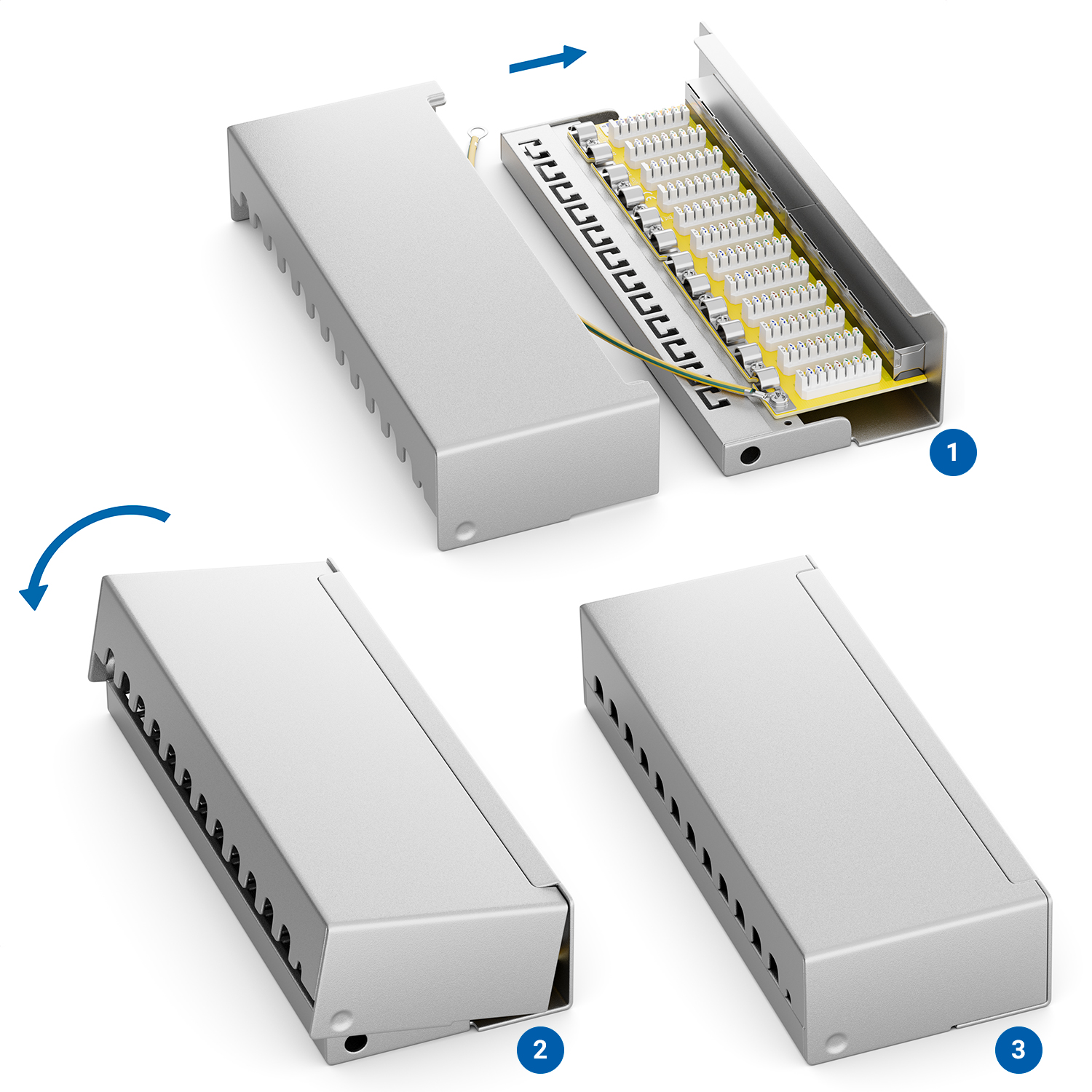 1

2

3