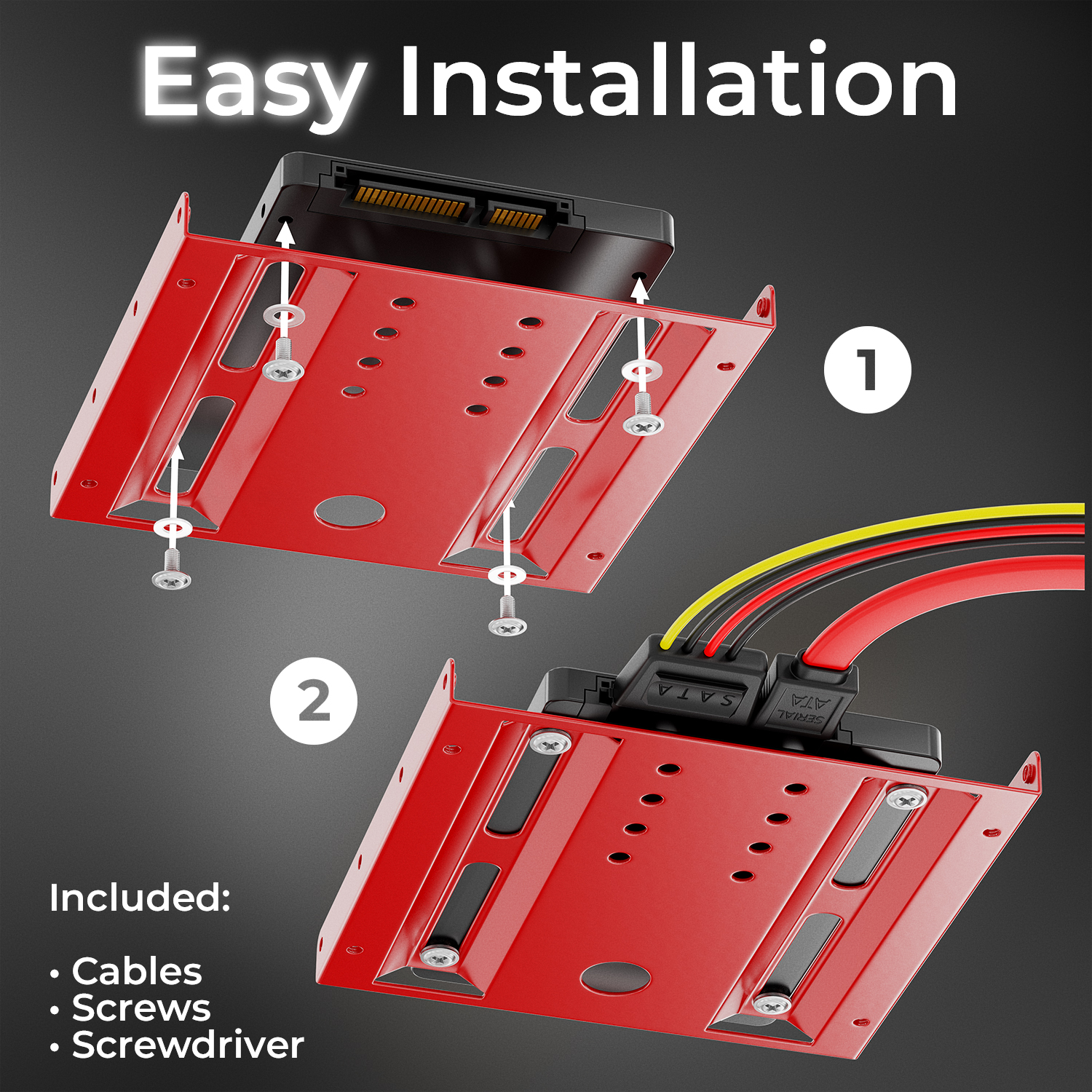 Easy Installation

1

2

SATA

SERIAL ATA

Included:

• Cables
• Screws
• Screwdriver